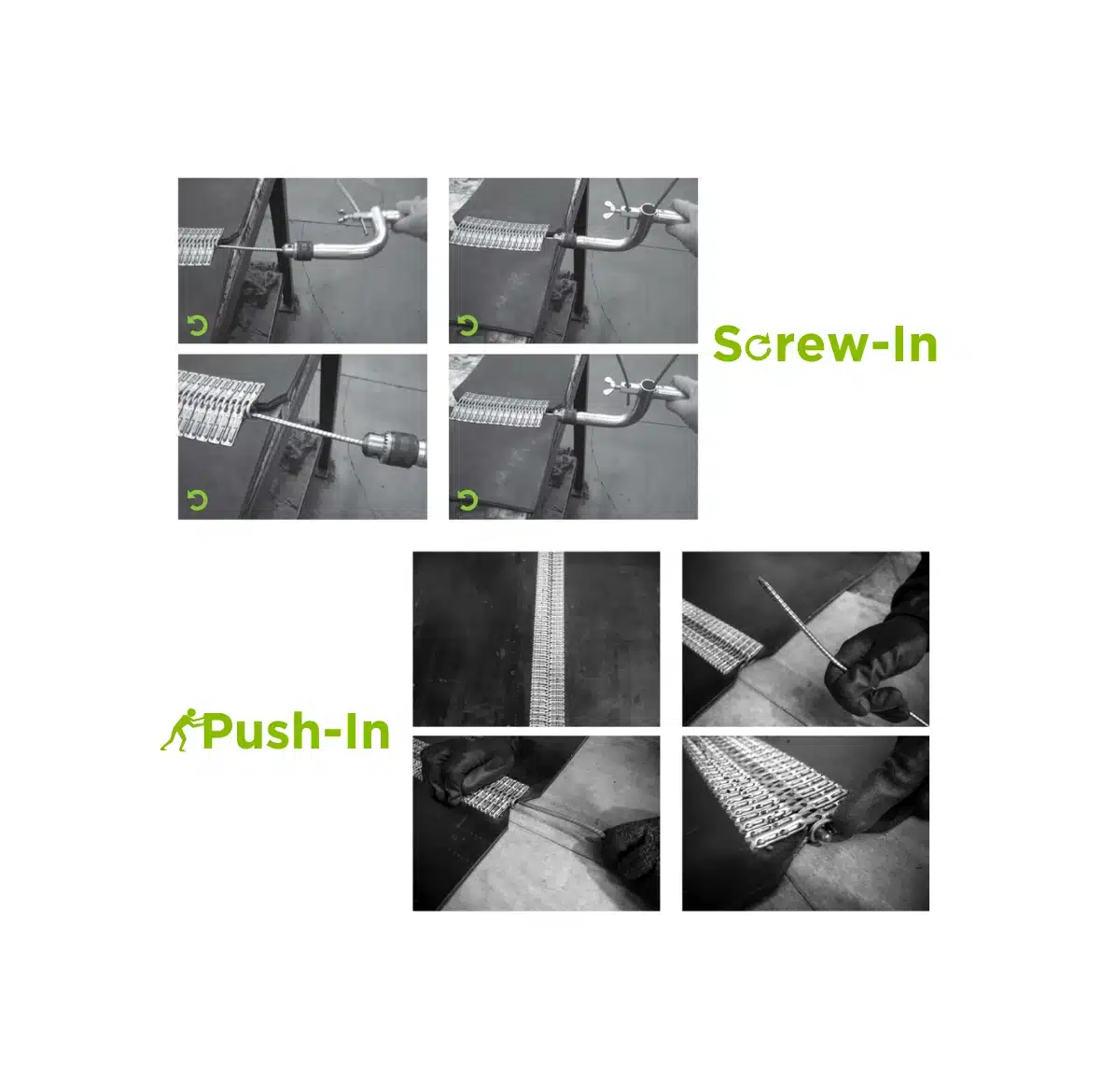 Screw-In

Push-In